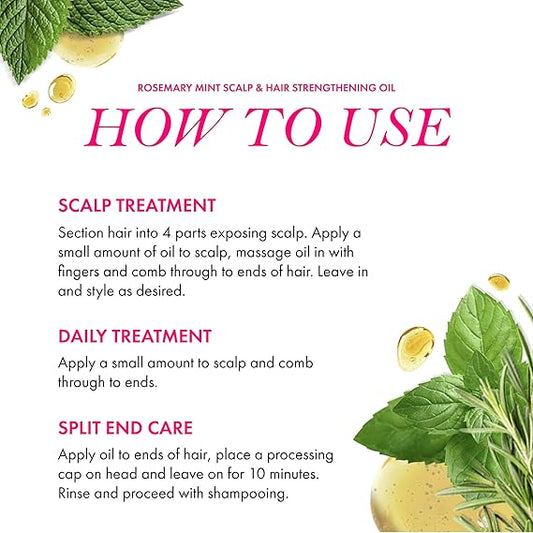 ROSEMARY MINT SCALP & HAIR STRENGTHENING OIL

HOW TO USE

SCALP TREATMENT

Section hair into 4 parts exposing scalp. Apply a small amount of oil to scalp, massage oil in with fingers and comb through to ends of hair. Leave in and style as desired.

DAILY TREATMENT

Apply a small amount to scalp and comb through to ends.

SPLIT END CARE

Apply oil to ends of hair, place a processing cap on head and leave on for 10 minutes. Rinse and proceed with shampooing.